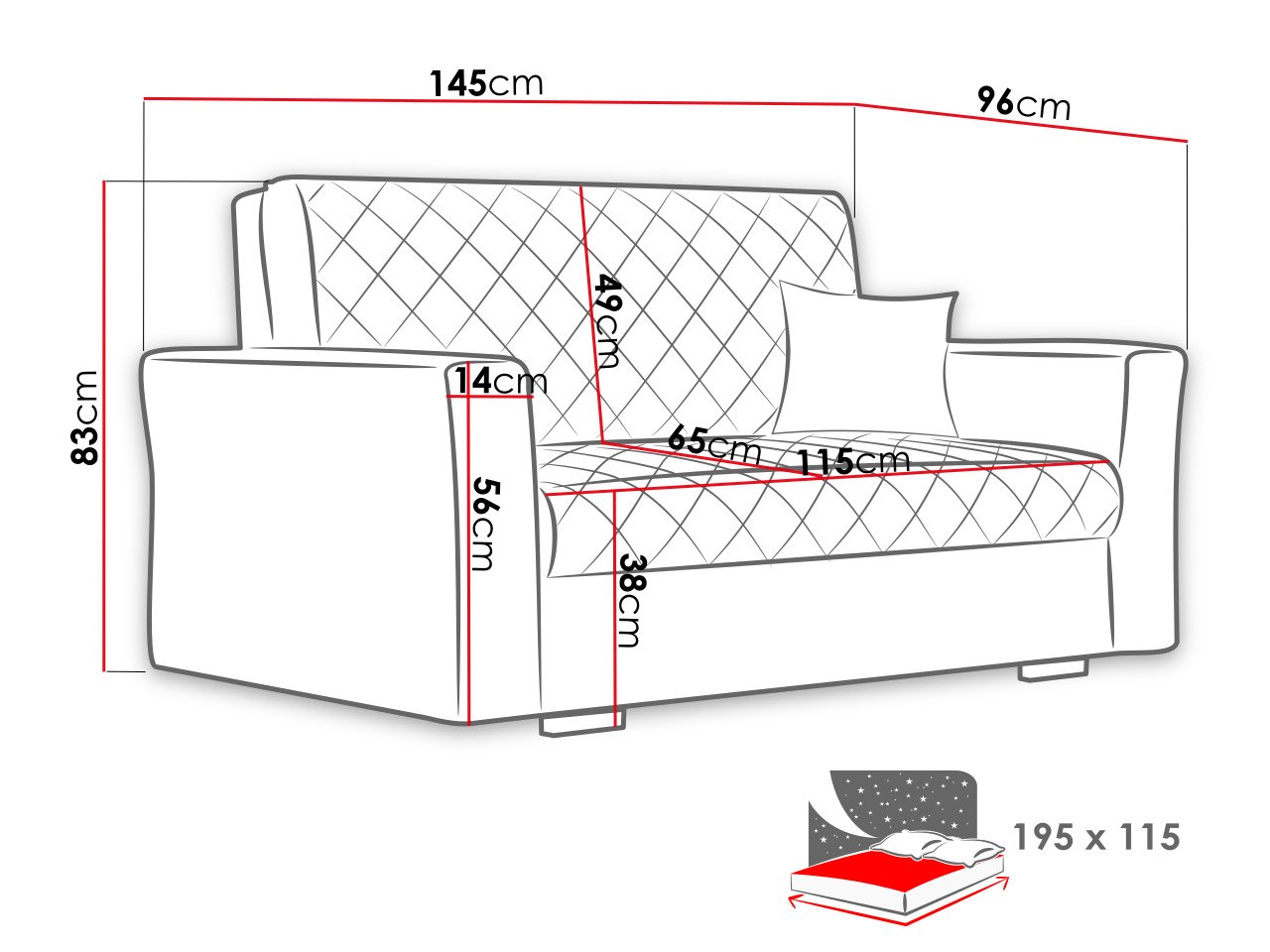 145cm
96cm
83cm
49cm
14cm
65cm
115cm
56cm
38cm
195 x 115